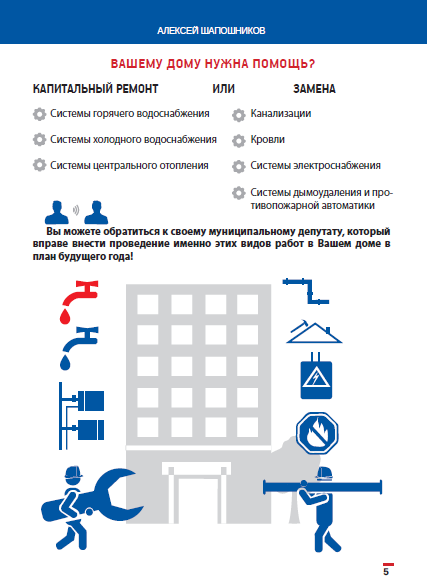 АЛЕКСЕЙ ШАПОШНИКОВ

ВАШЕМУ ДОМУ НУЖНА ПОМОЩЬ?

КАПИТАЛЬНЫЙ РЕМОНТ ИЛИ ЗАМЕНА

Системы горячего водоснабжения

Системы холодного водоснабжения

Системы центрального отопления

Канализации

Кровли

Системы электроснабжения

Системы дымоудаления и противопожарной автоматики

Вы можете обратиться к своему муниципальному депутату, который вправе внести проведение именно этих видов работ в Вашем доме в план будущего года!

5